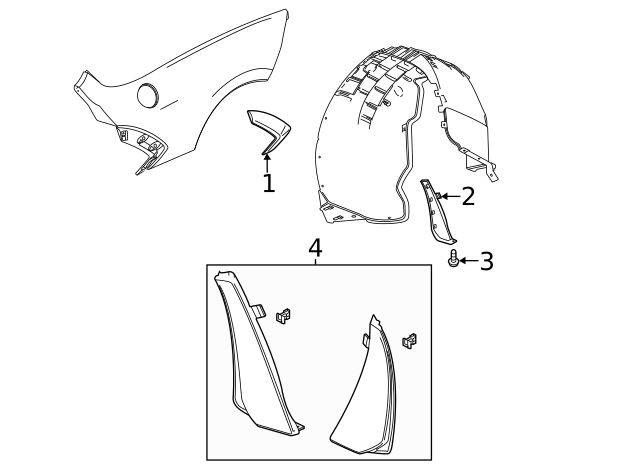 1
2
3
4