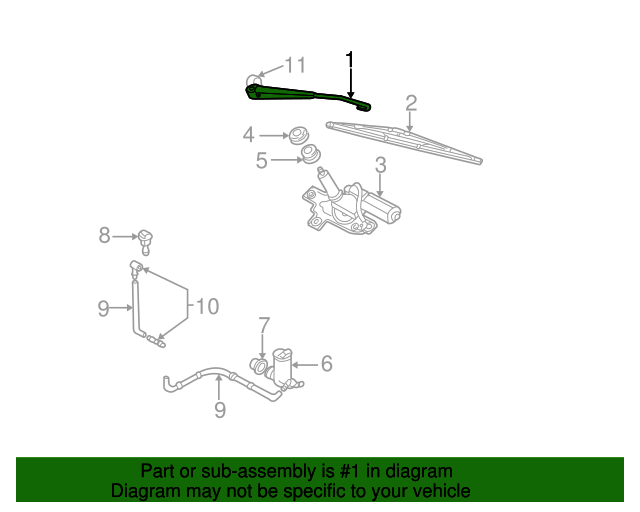 11
1
2
4
5
3
8
9
10
7
6
9

Part or sub-assembly is #1 in diagram
Diagram may not be specific to your vehicle