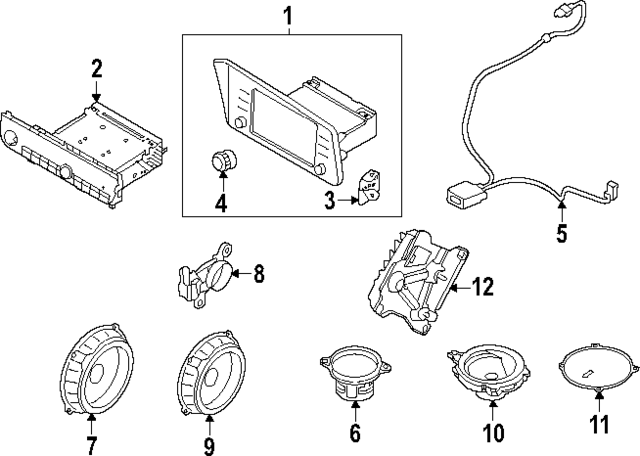 1
2
4
3
5
8
12
7
9
6
10
11