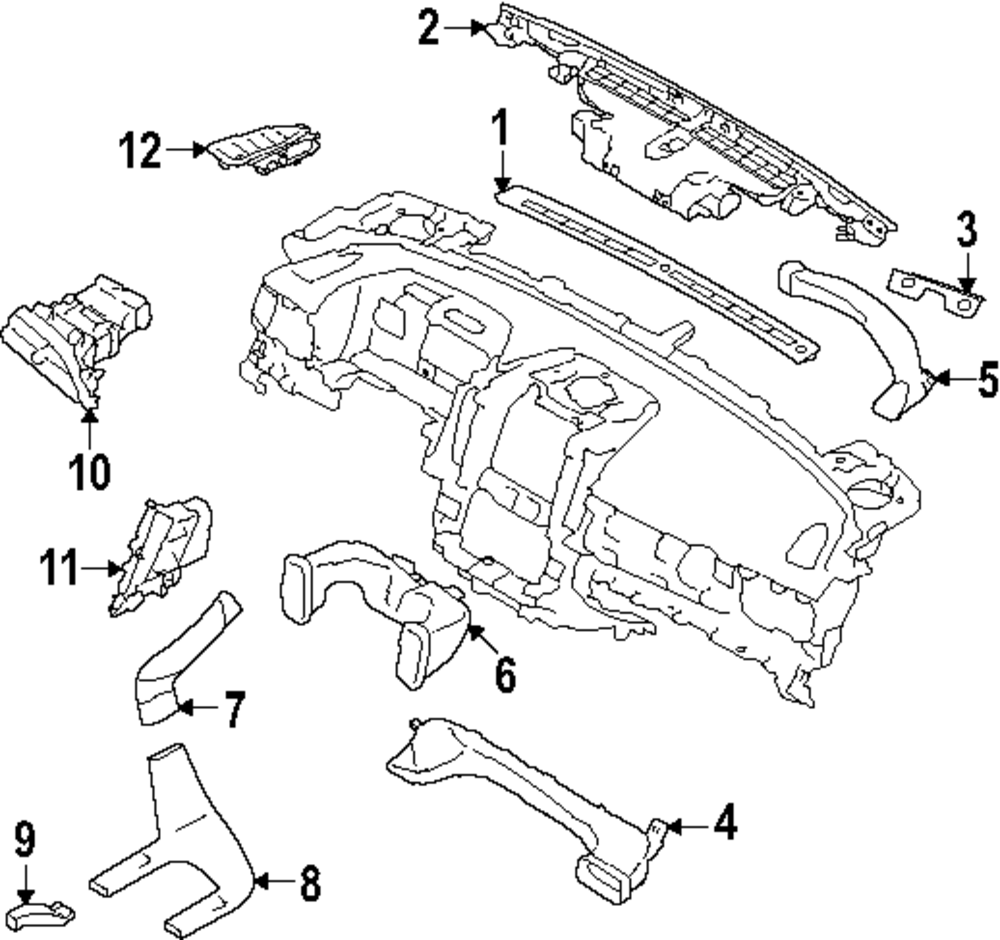 2
12
1
3
5
10
11
6
7
4
9
8