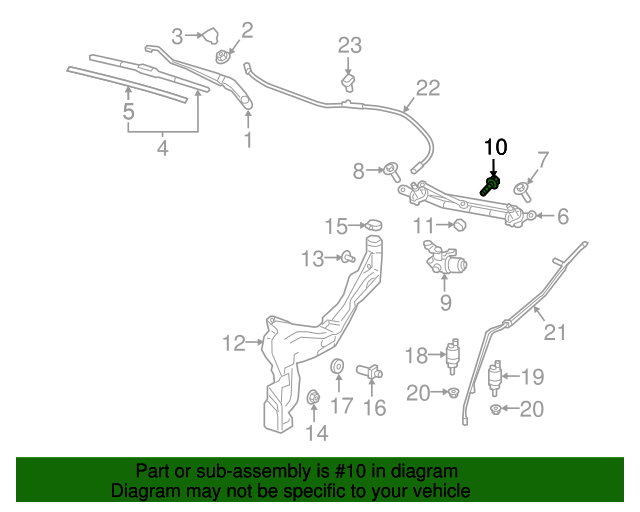 3 2 23 22 5 4 1 10 7 8 6 15 11 13 9 12 21 18 19 17 16 20 20 14

Part or sub-assembly is #10 in diagram
Diagram may not be specific to your vehicle