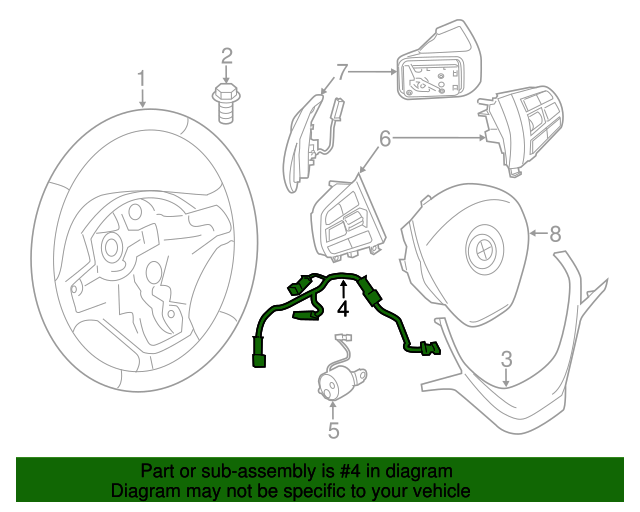 1
2
7
6
8
4
3
5

Part or sub-assembly is #4 in diagram
Diagram may not be specific to your vehicle