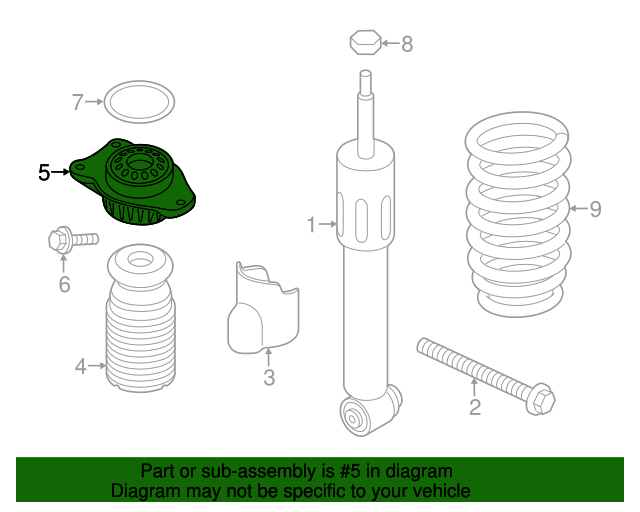 8
7
5
1
9
6
4
3
2

Part or sub-assembly is #5 in diagram
Diagram may not be specific to your vehicle