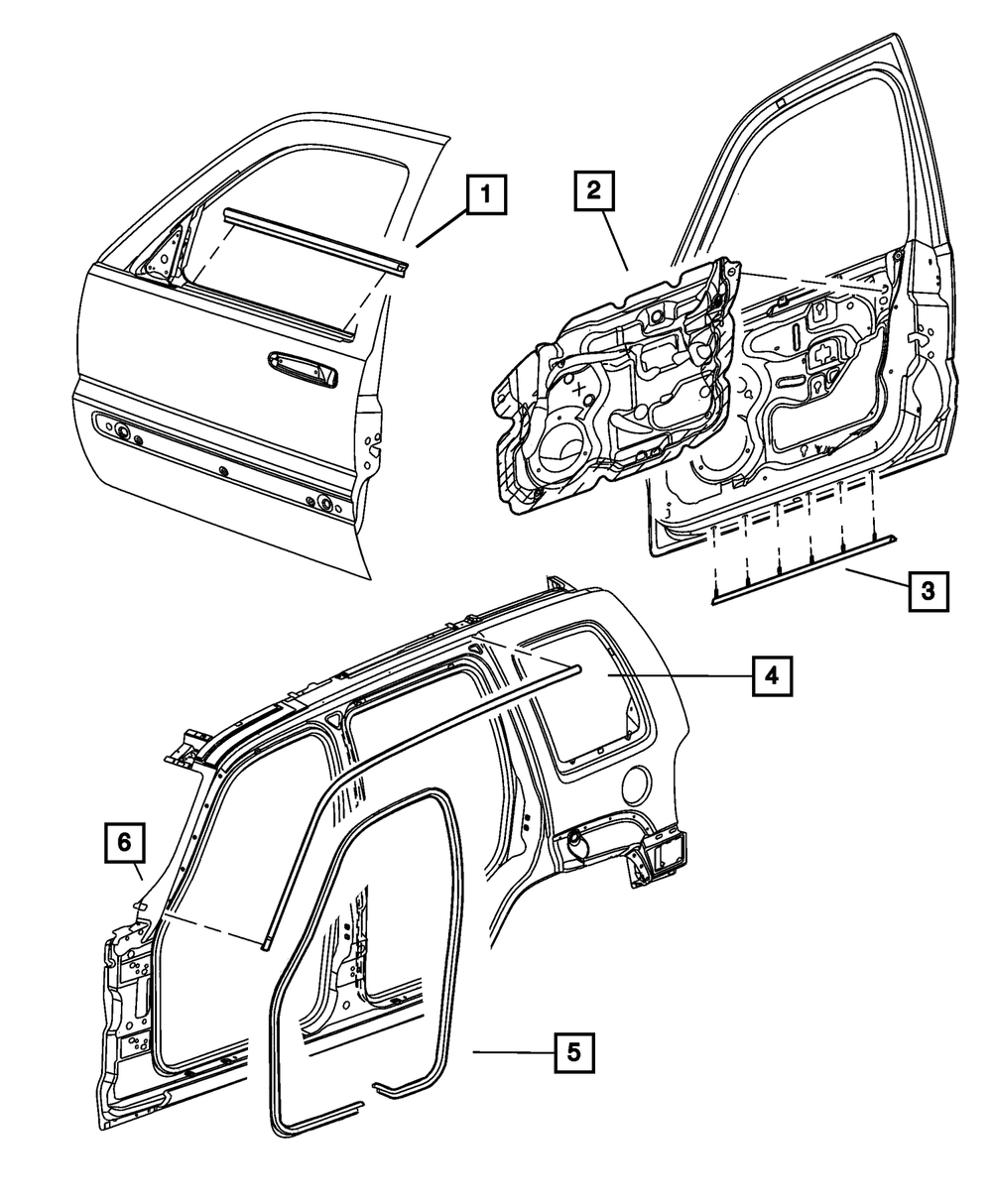 1
2
3
4
6
5