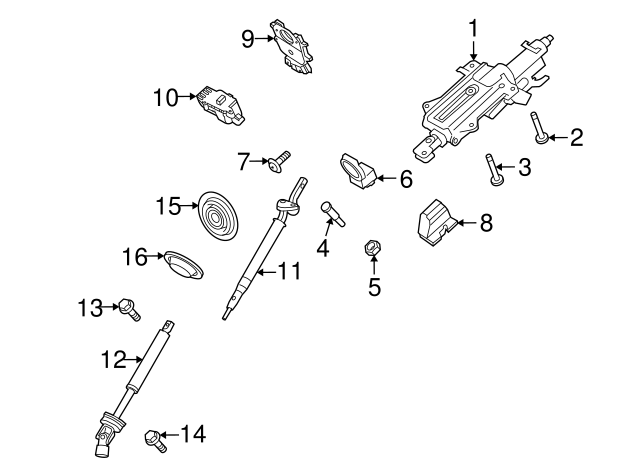 9
1
10
2
7
3
6
15
8
4
16
11
5
13
12
14