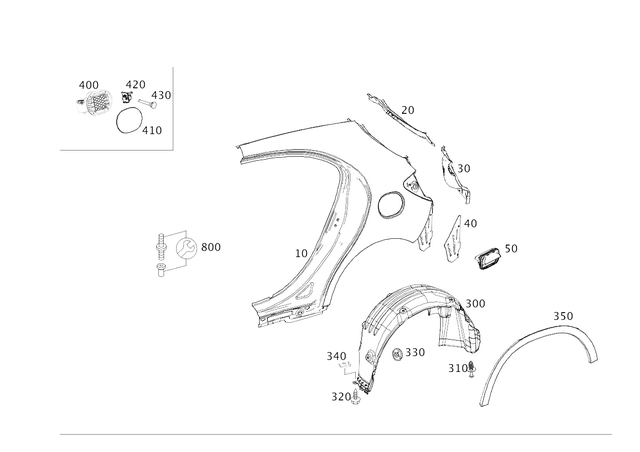 400
420
430
410
20
30
40
50
800
10
300
350
340
330
310
320