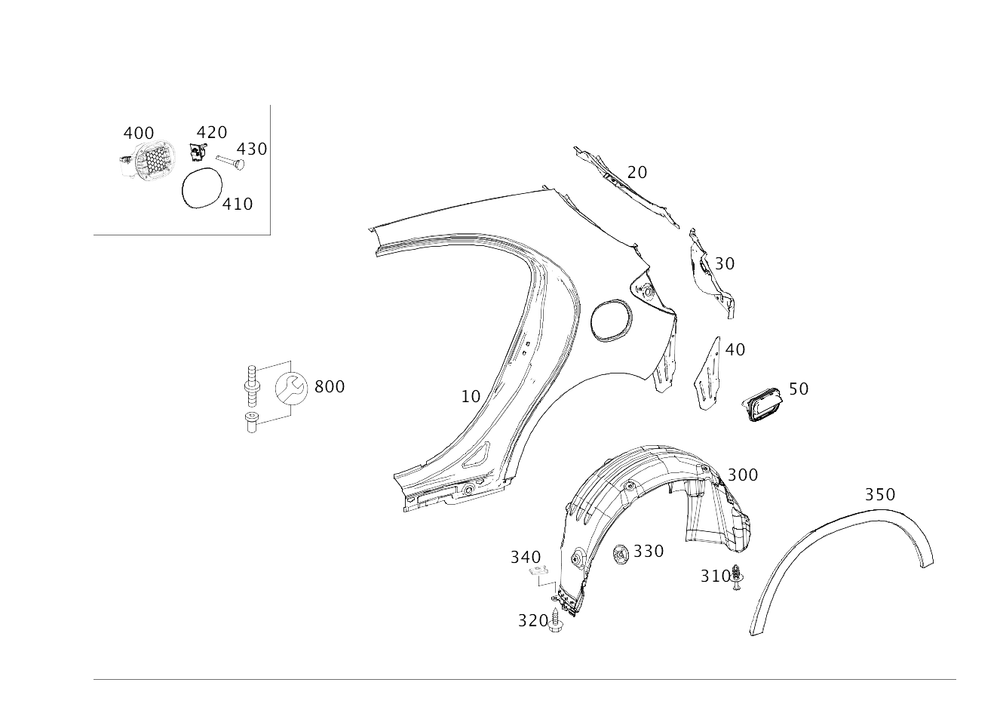 400
420
430
410
20
30
40
50
800
10
300
350
340
330
310
320