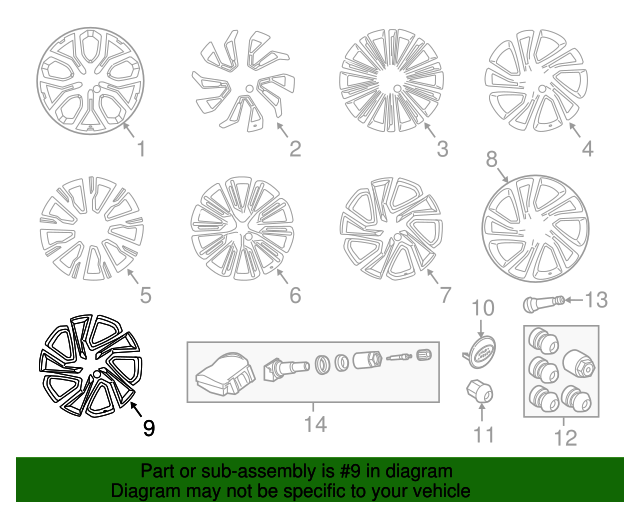 1
2
3
4
8
5
6
7
10
13
9
14
11
12

Part or sub-assembly is #9 in diagram
Diagram may not be specific to your vehicle