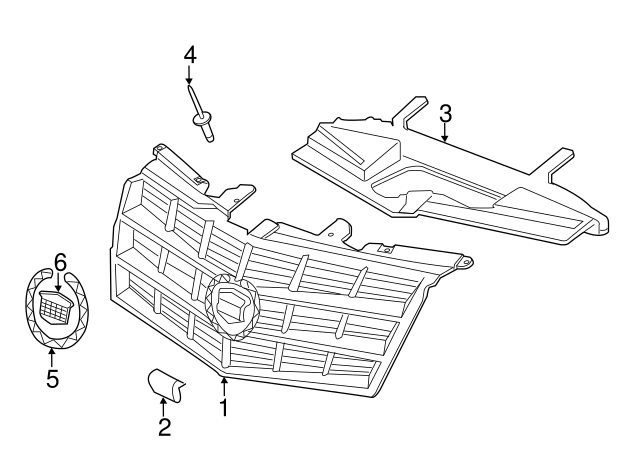 4
3
6
5
2
1