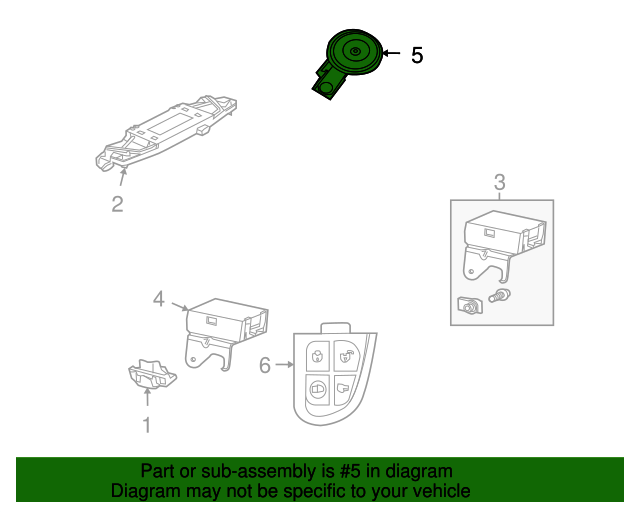 5

2

3

4

6

1

Part or sub-assembly is #5 in diagram
Diagram may not be specific to your vehicle