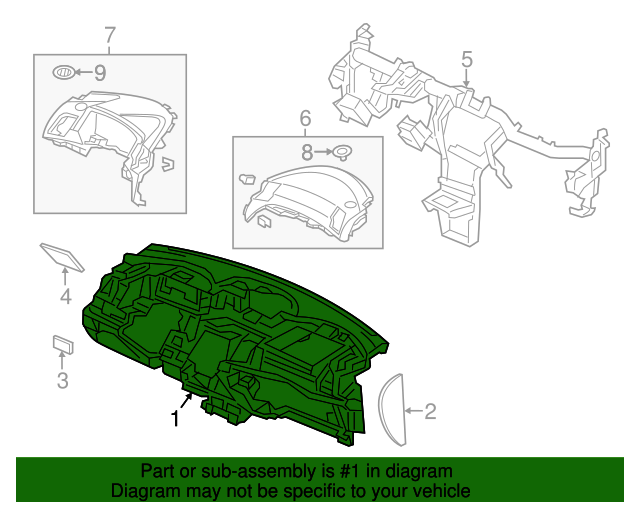 7
9
5
6
8
4
3
1
2
Part or sub-assembly is #1 in diagram
Diagram may not be specific to your vehicle