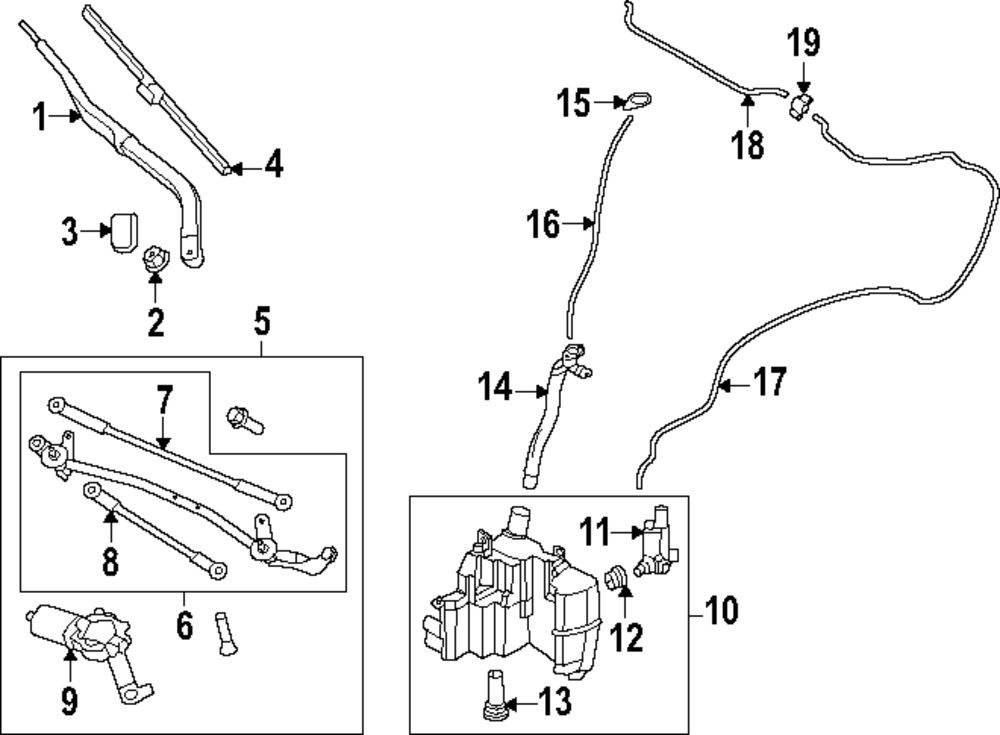 1
4
3
2
5
7
8
6
9
15
16
14
19
18
17
11
12
10
13