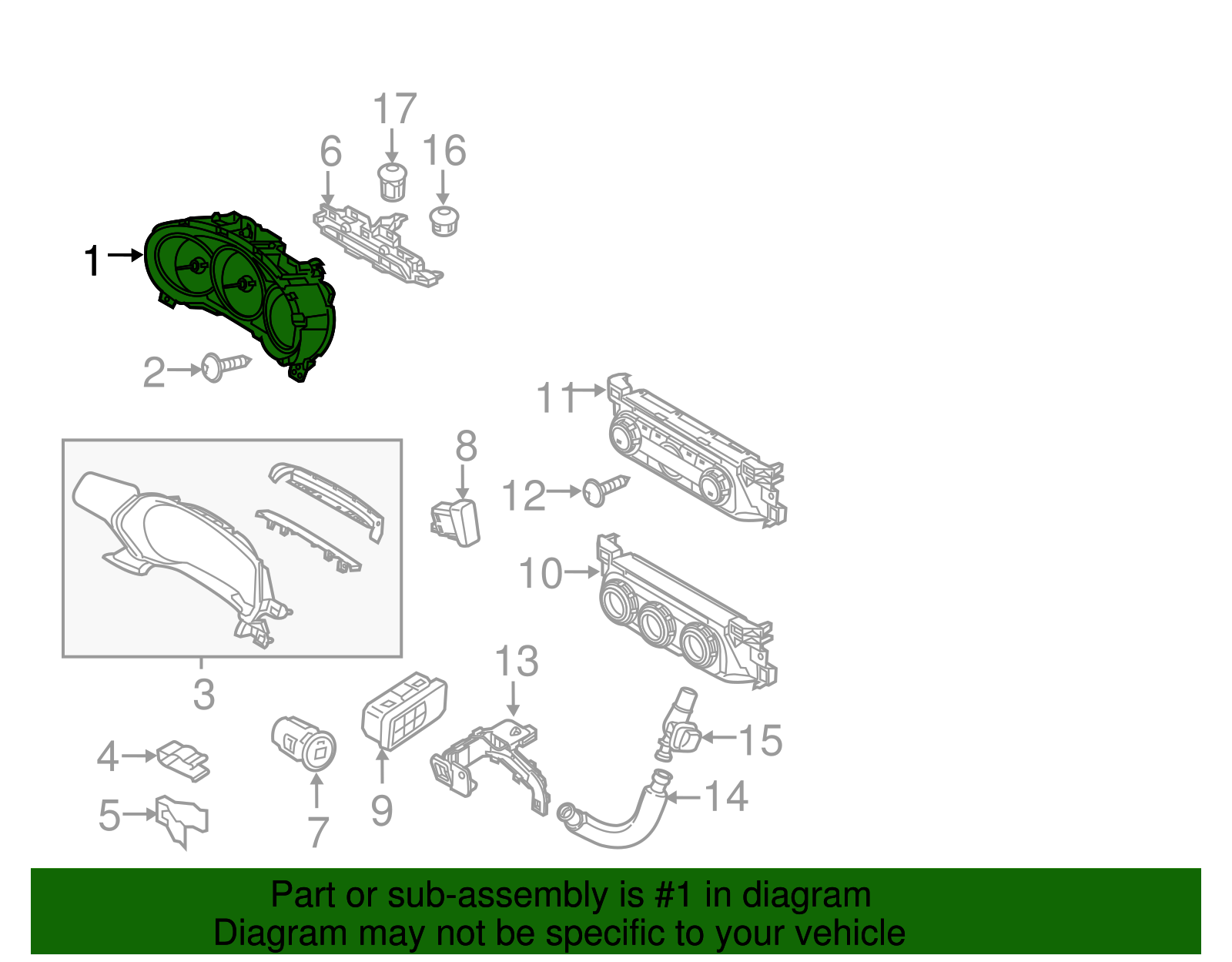 17
6
16
1
2
11
8
12
10
3
13
4
15
5
7
9
14

Part or sub-assembly is #1 in diagram
Diagram may not be specific to your vehicle