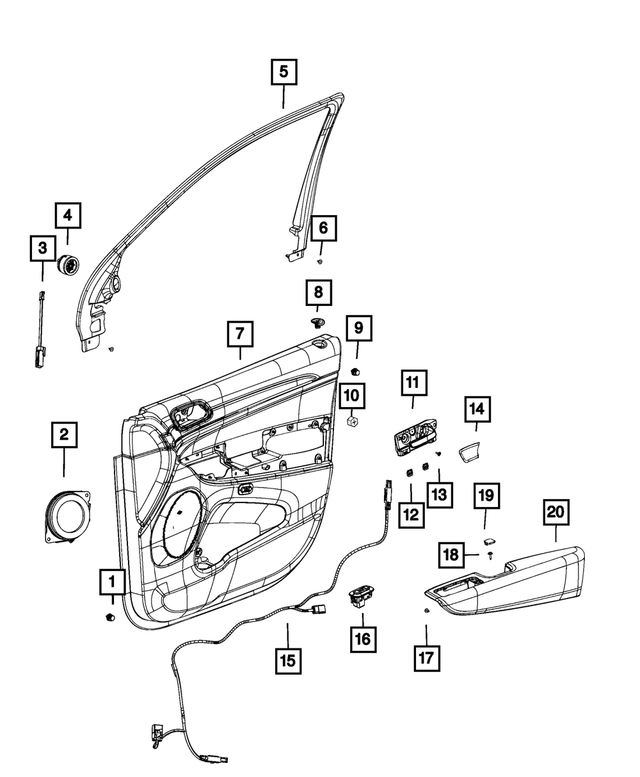 5
4
3
6
8
7
9
10
11
14
2
12
13
19
20
18
1
16
15
17