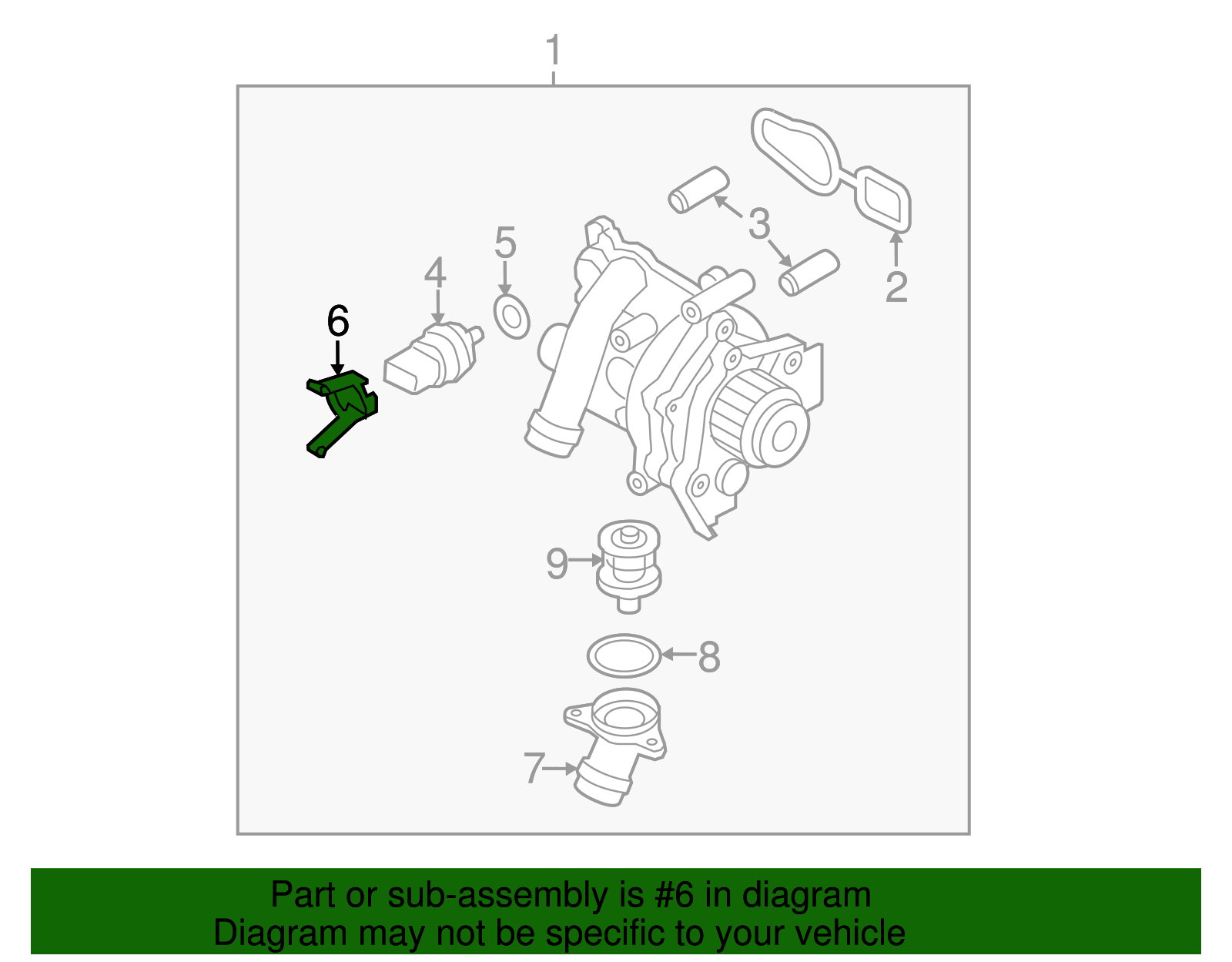 1

3

2

5

4

6

9

8

7

Part or sub-assembly is #6 in diagram
Diagram may not be specific to your vehicle