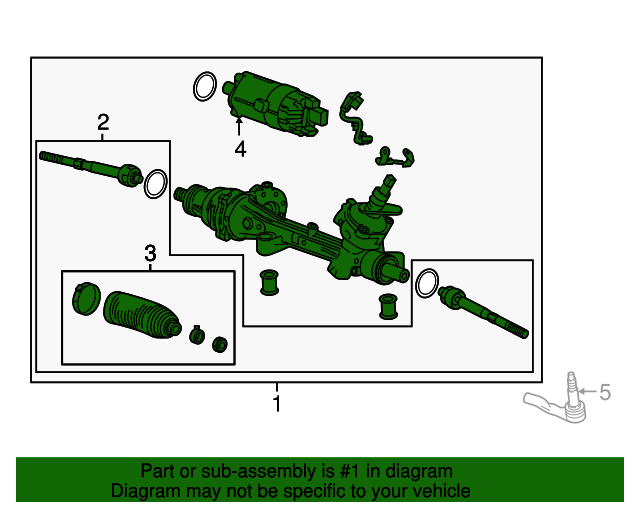 2
4
3
1
5

Part or sub-assembly is #1 in diagram
Diagram may not be specific to your vehicle