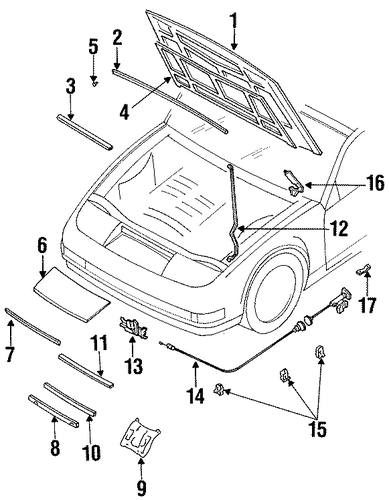 1
2
5
3
4
16
12
6
17
7
11
13
14
15
8
10
9