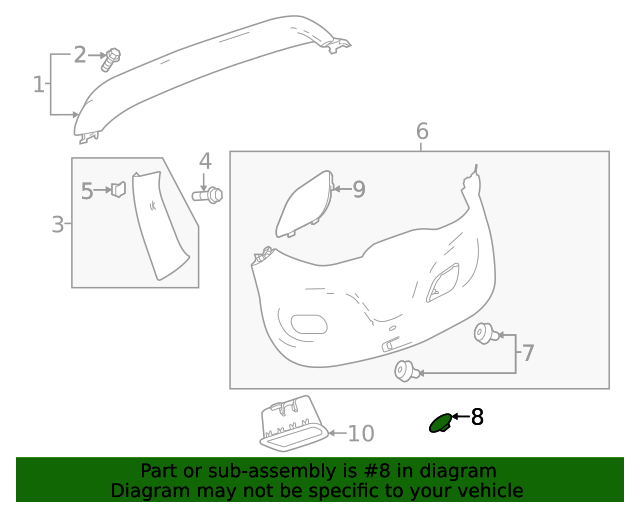 2
1
6
4
5
9
3
7
8
10

Part or sub-assembly is #8 in diagram
Diagram may not be specific to your vehicle