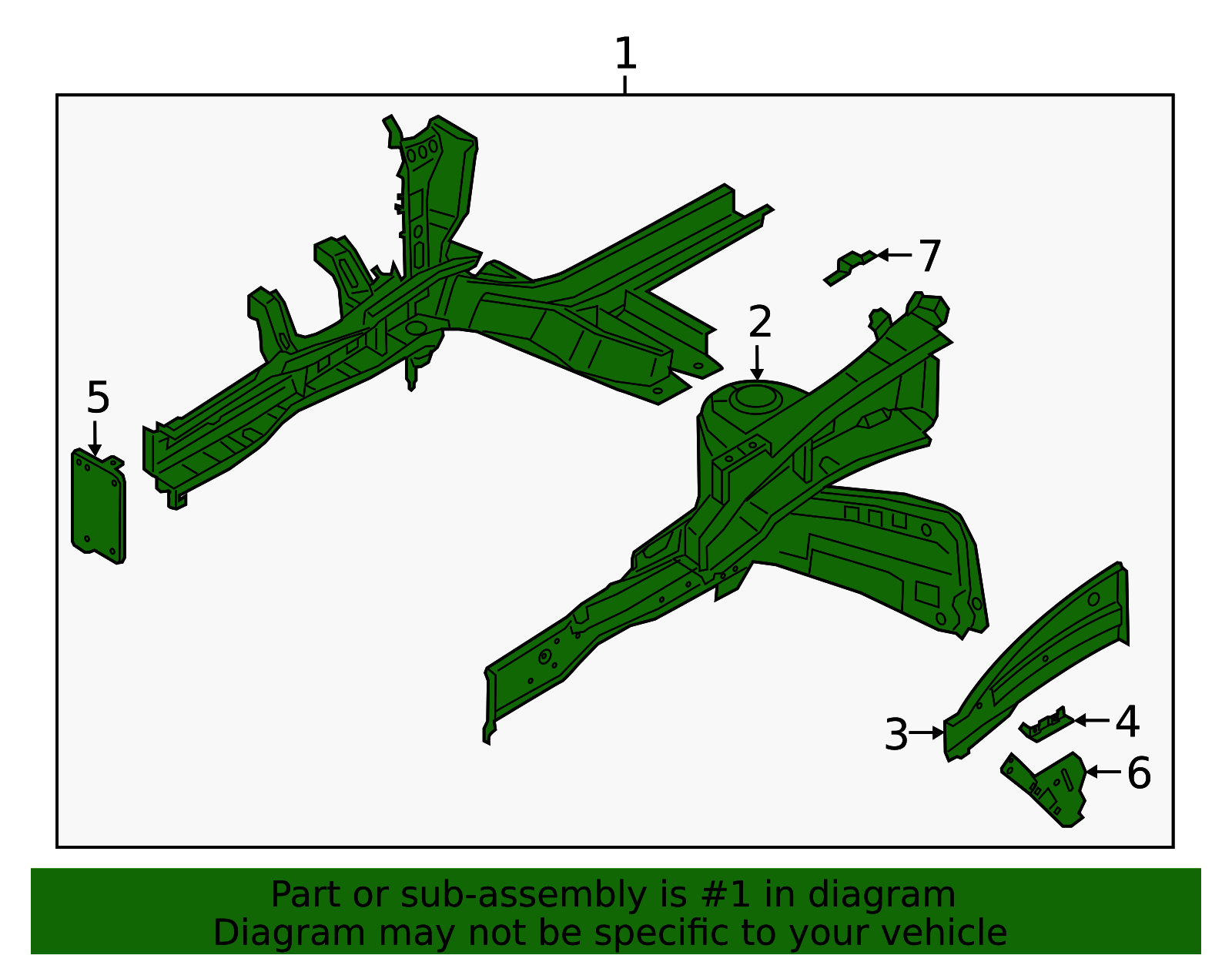 1

7

2

5

4

3

6

Part or sub-assembly is #1 in diagram
Diagram may not be specific to your vehicle