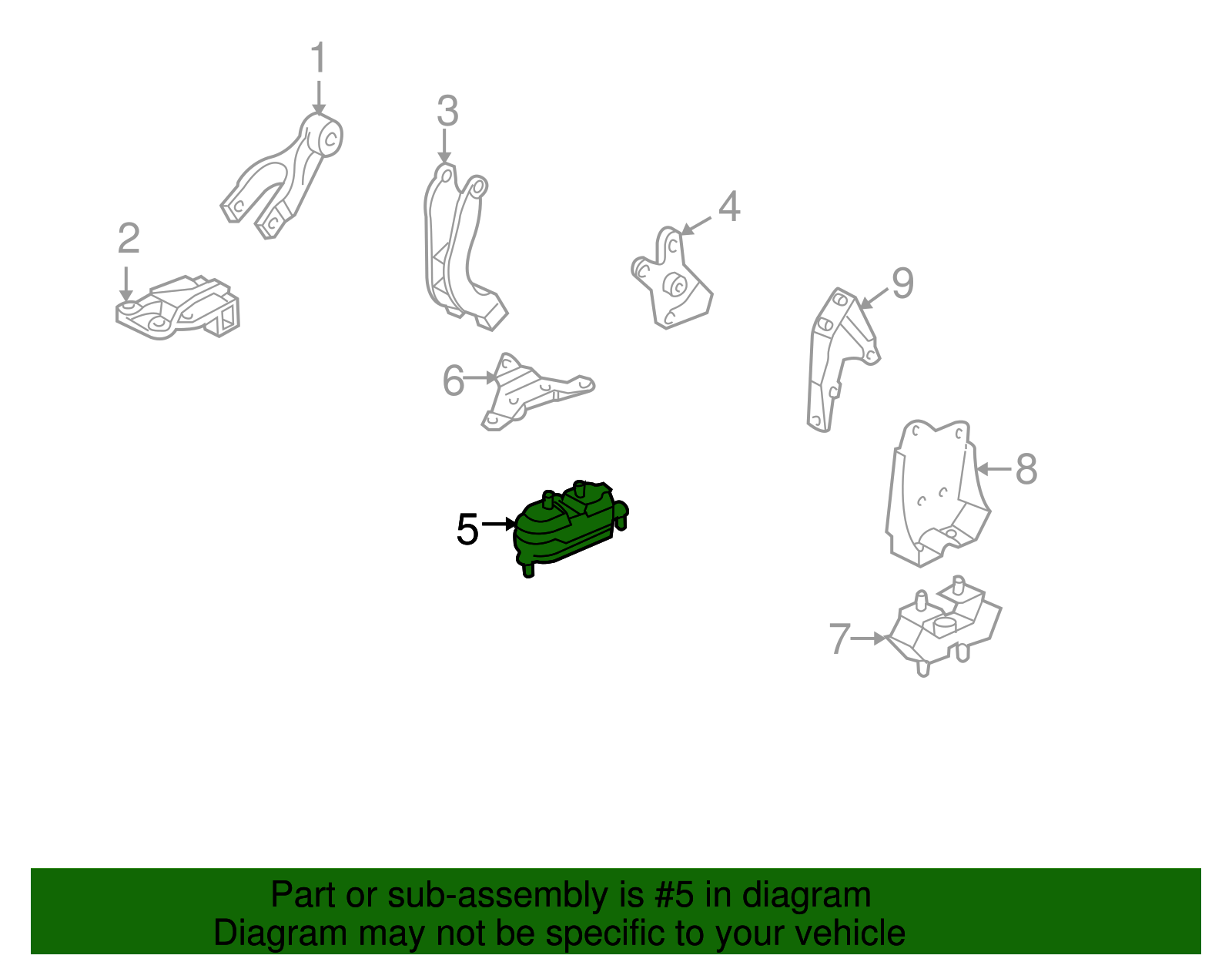 1
3
2
4
9
6
8
5
7

Part or sub-assembly is #5 in diagram
Diagram may not be specific to your vehicle