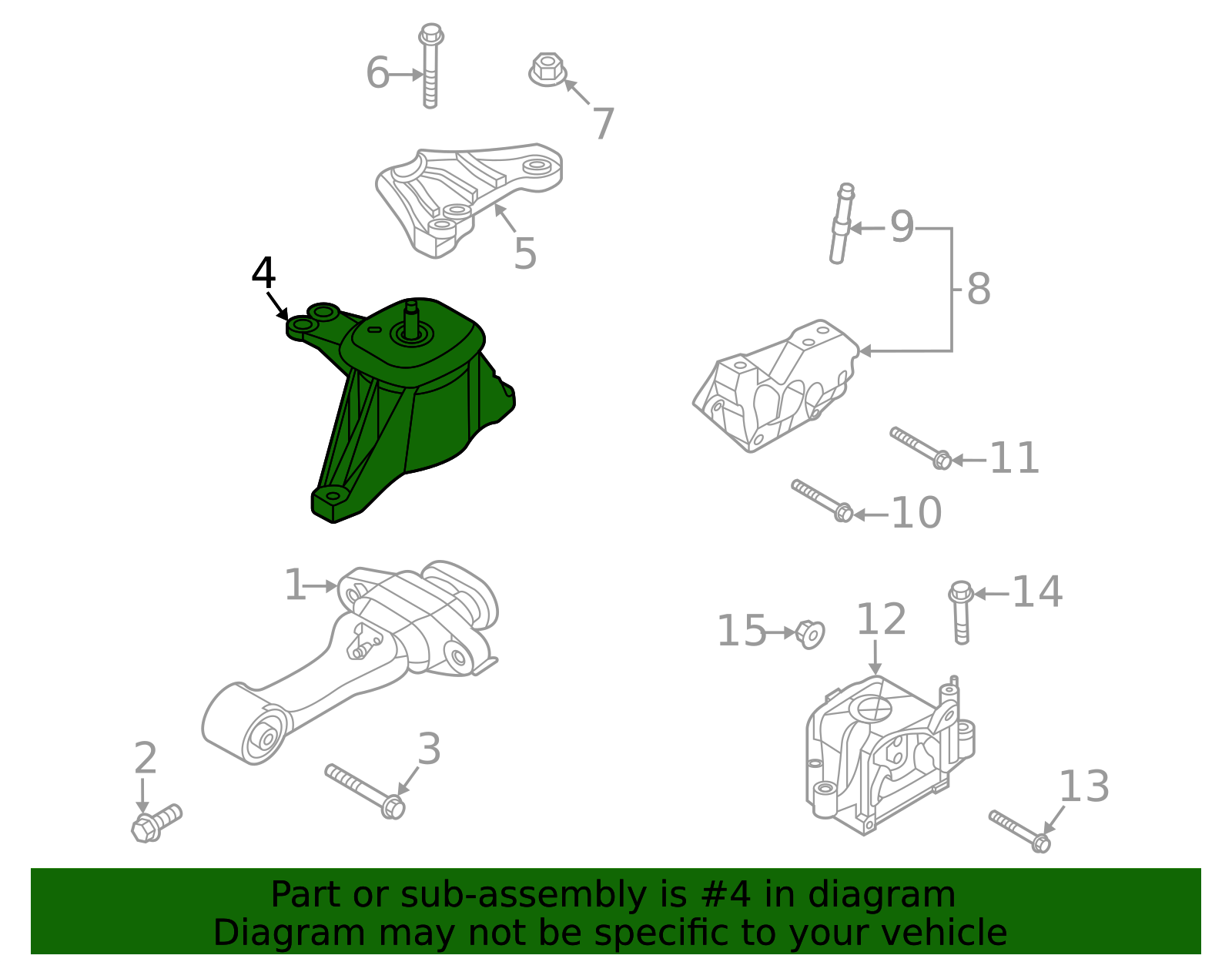 6
7
5
4
9
8
11
10
1
14
15
12
2
3
13

Part or sub-assembly is #4 in diagram
Diagram may not be specific to your vehicle