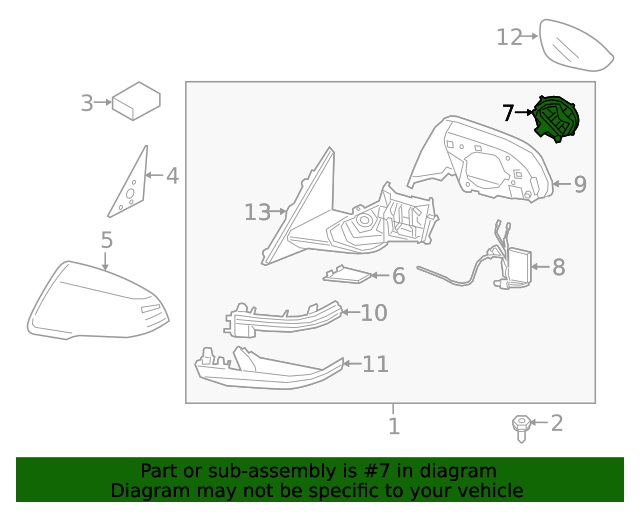 12
3
7
4
9
13
5
8
6
10
11
1
2

Part or sub-assembly is #7 in diagram
Diagram may not be specific to your vehicle