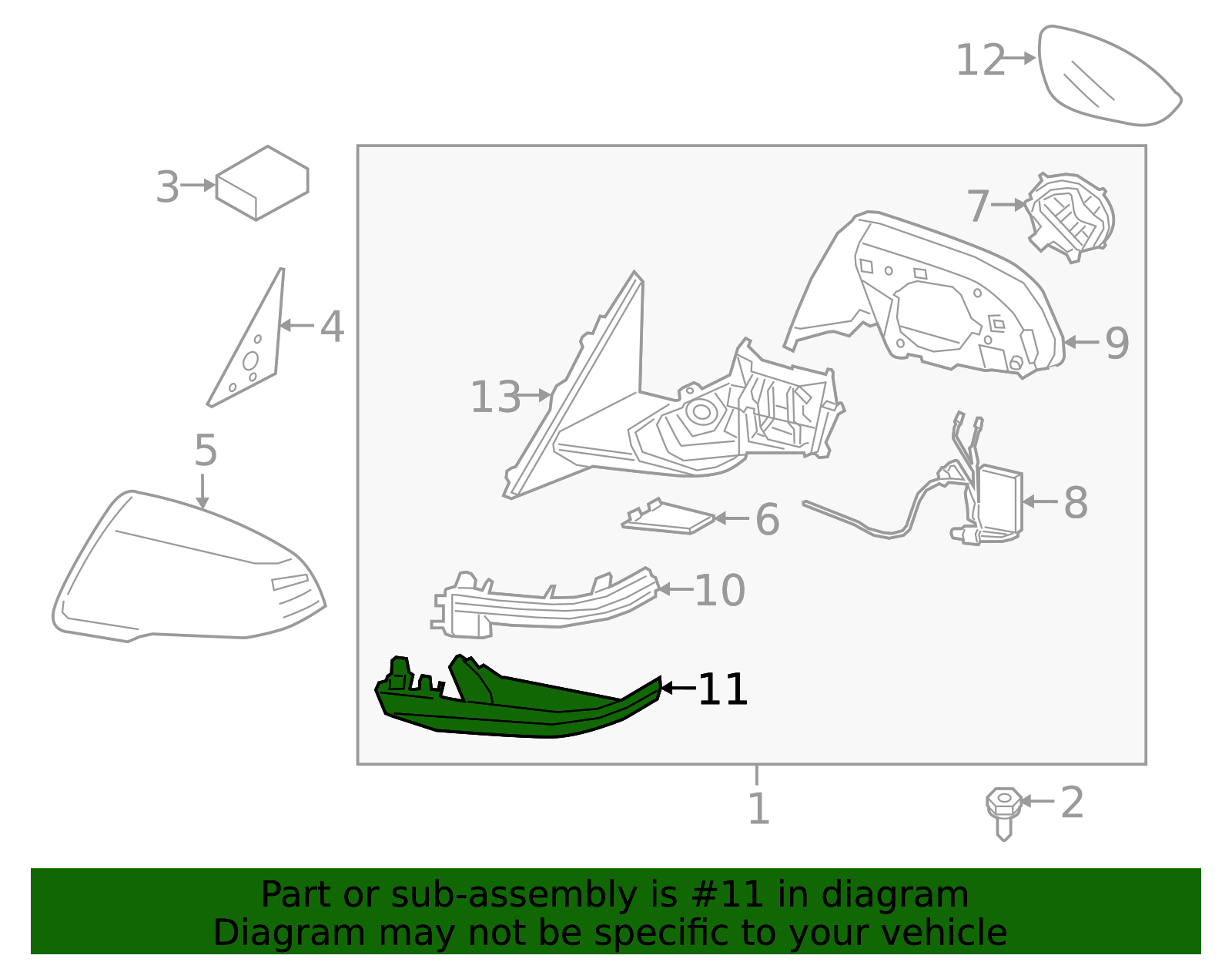 12
3
7
4
9
13
5
8
6
10
11
1
2

Part or sub-assembly is #11 in diagram
Diagram may not be specific to your vehicle