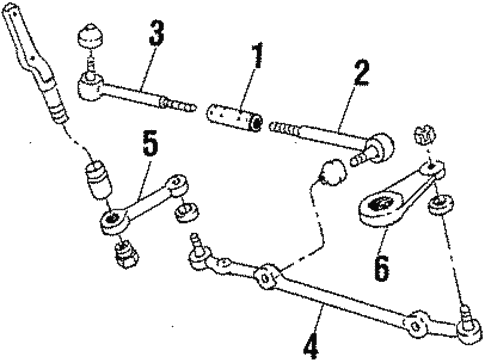 3
1
2
5
6
4