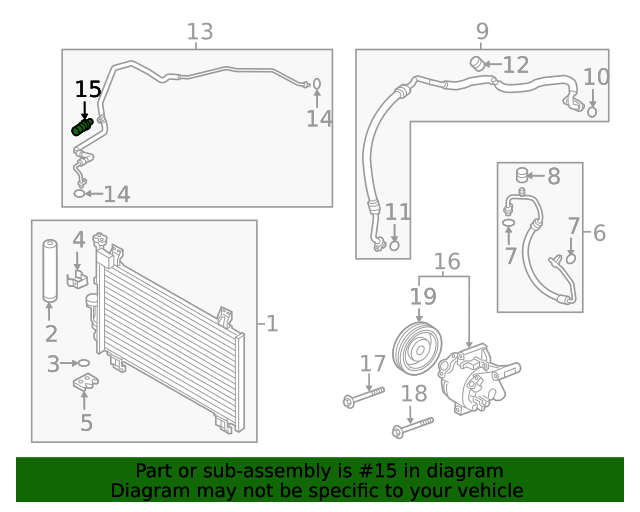 13
15
14
14
9
12
10
11
8
7
7
6
4
2
3
5
1
16
19
17
18

Part or sub-assembly is #15 in diagram
Diagram may not be specific to your vehicle