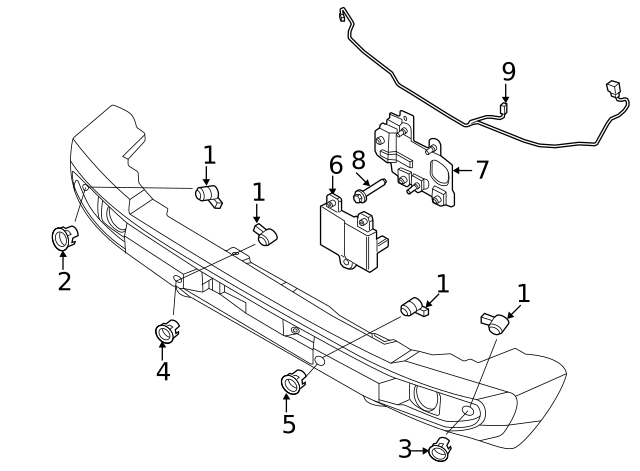 9
1
1
6
8
7
2
1
1
4
5
3