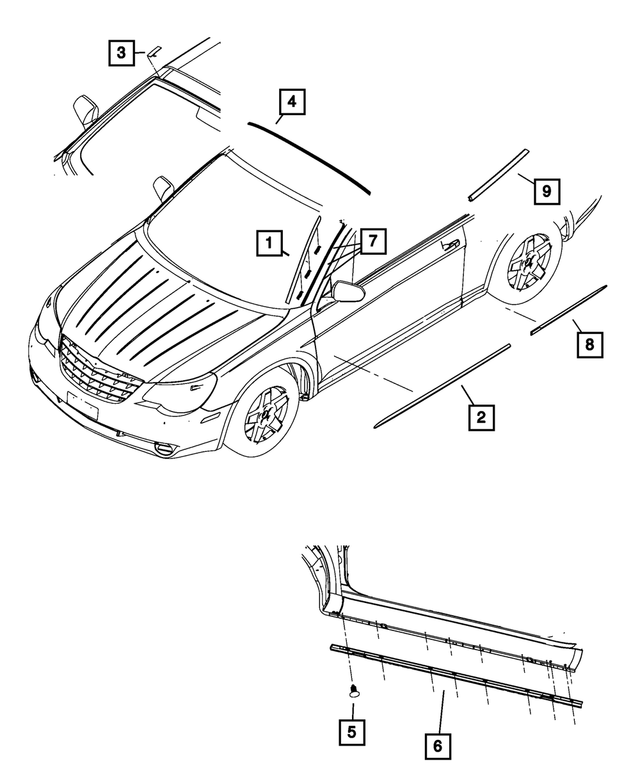 3
4
9
1
7
8
2
5
6