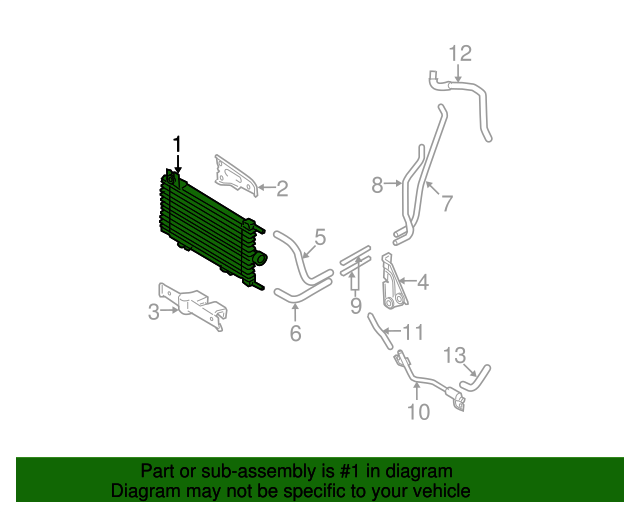 12
1
2
8
7
5
4
9
3
6
11
13
10

Part or sub-assembly is #1 in diagram
Diagram may not be specific to your vehicle