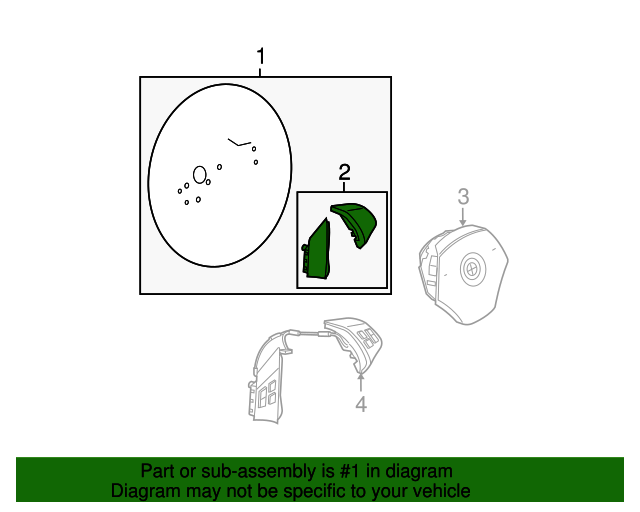 1

2

3

4

Part or sub-assembly is #1 in diagram
Diagram may not be specific to your vehicle