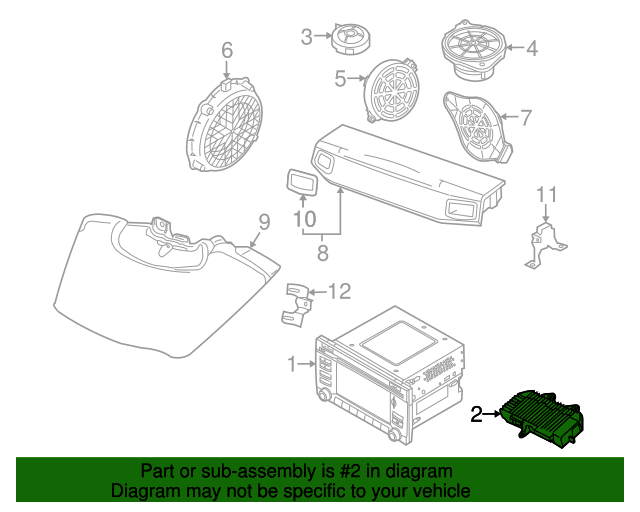 3
4
6
5
7
11
10
8
9
12
1
2

Part or sub-assembly is #2 in diagram
Diagram may not be specific to your vehicle