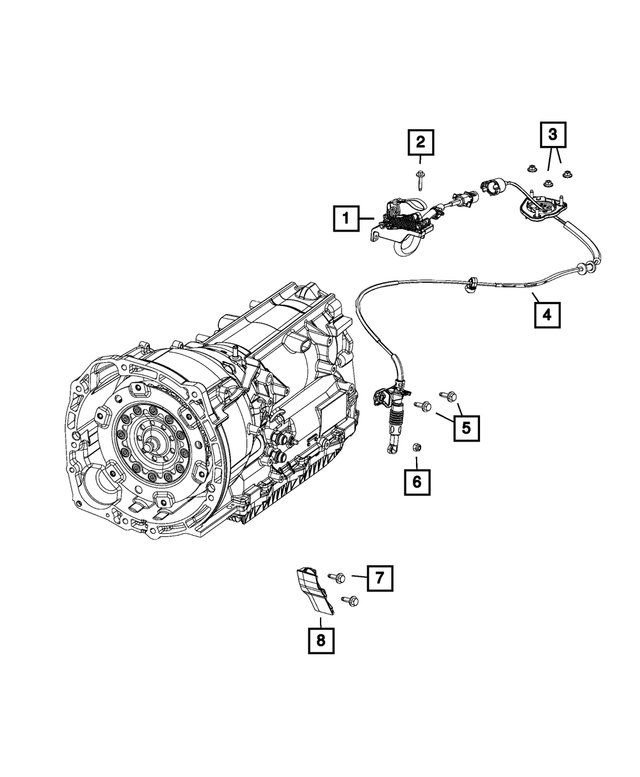 2
3
1
4
5
6
7
8