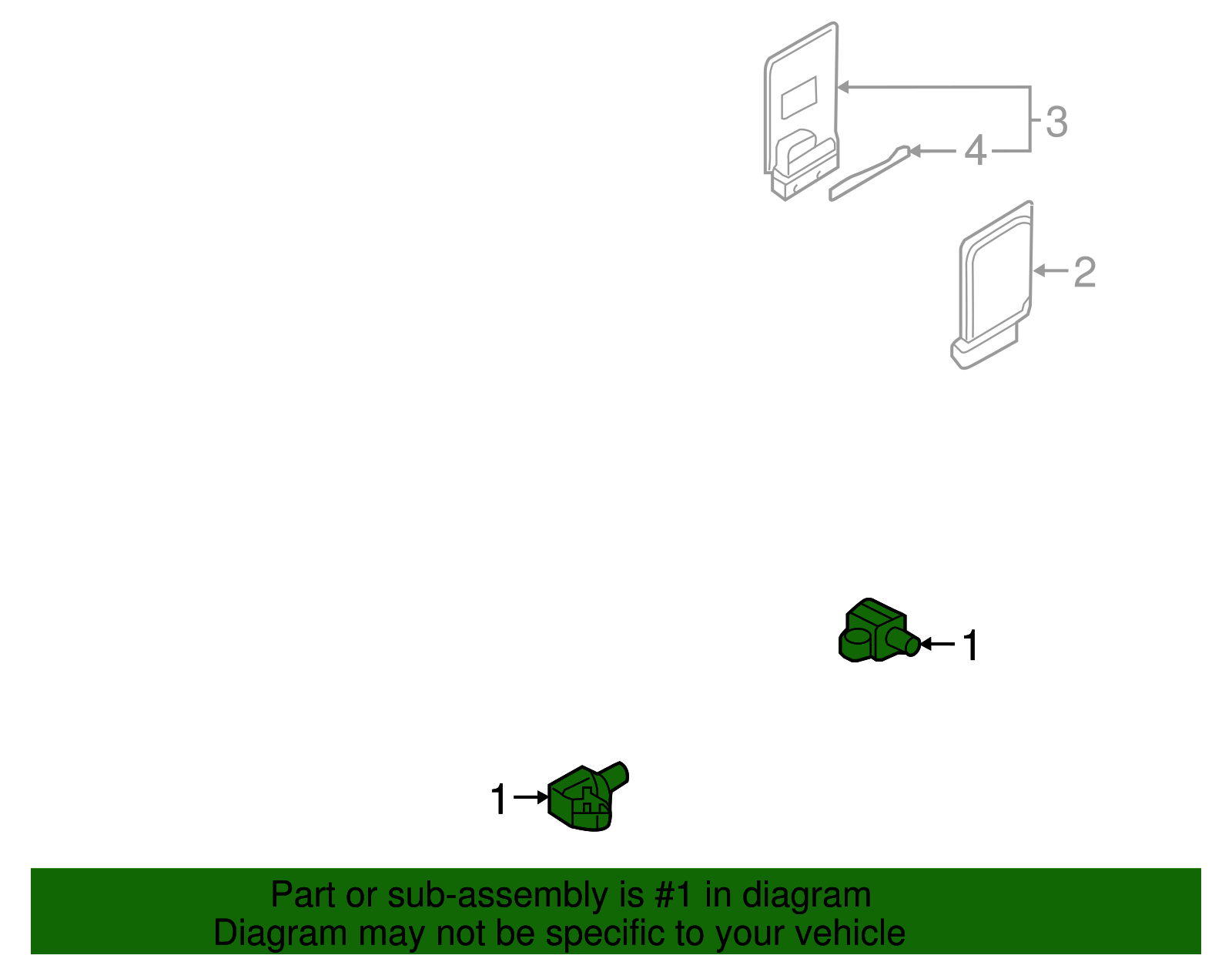 3
4
2
1
1
Part or sub-assembly is #1 in diagram
Diagram may not be specific to your vehicle