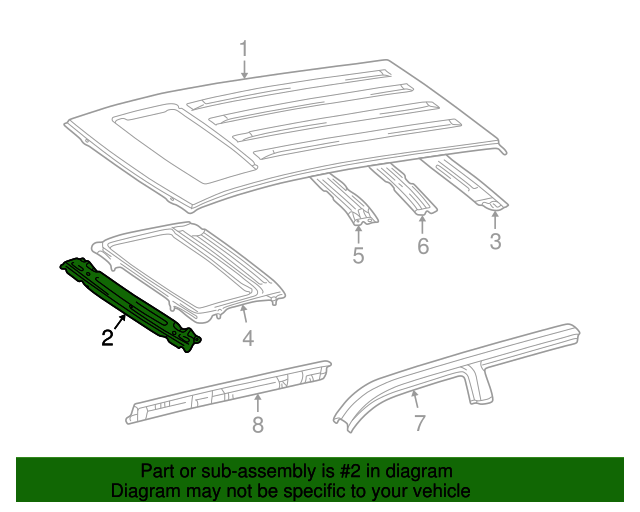 1
5
6
3
2
4
8
7

Part or sub-assembly is #2 in diagram
Diagram may not be specific to your vehicle