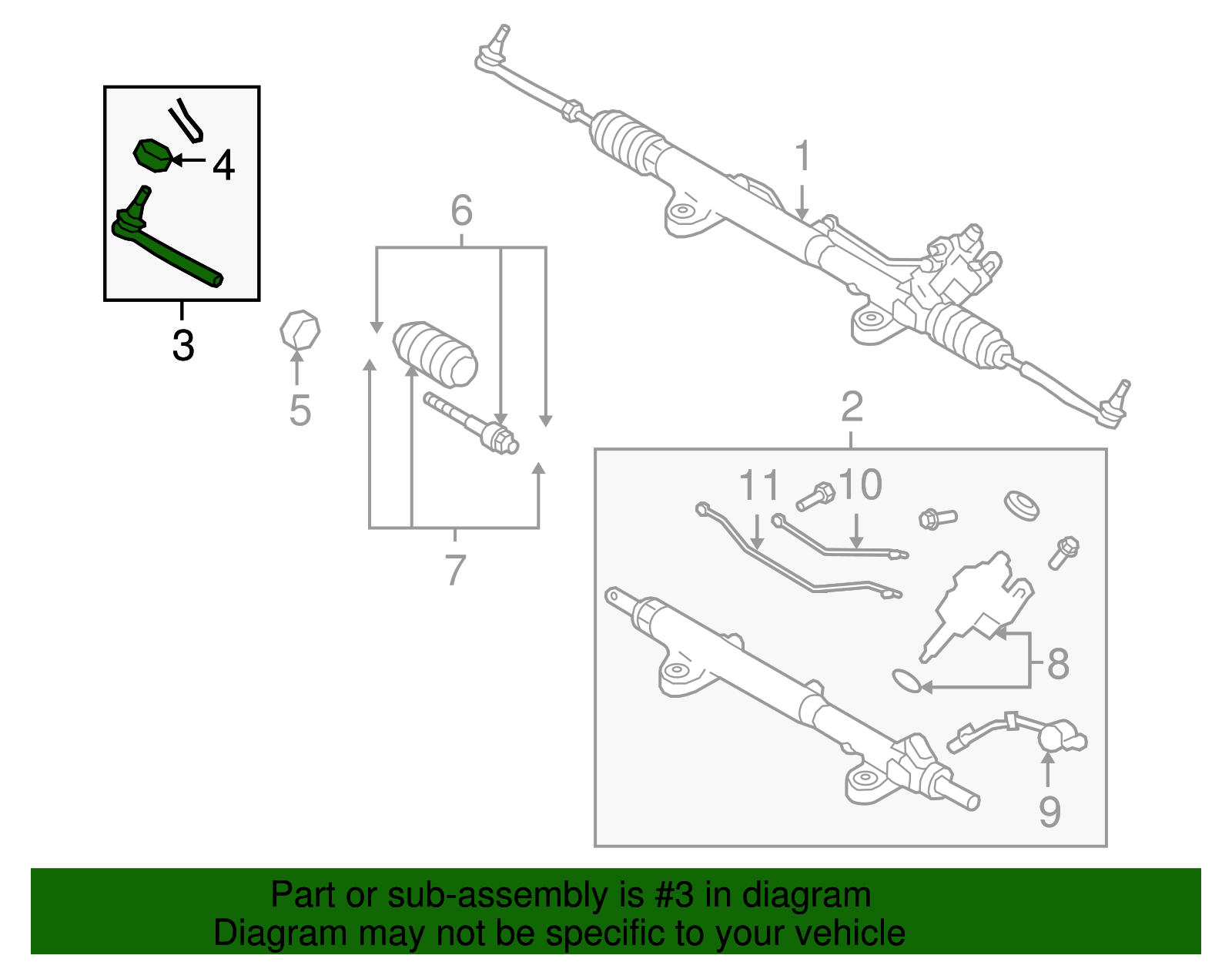 4
3
5
6
7
1
2
11
10
8
9

Part or sub-assembly is #3 in diagram
Diagram may not be specific to your vehicle