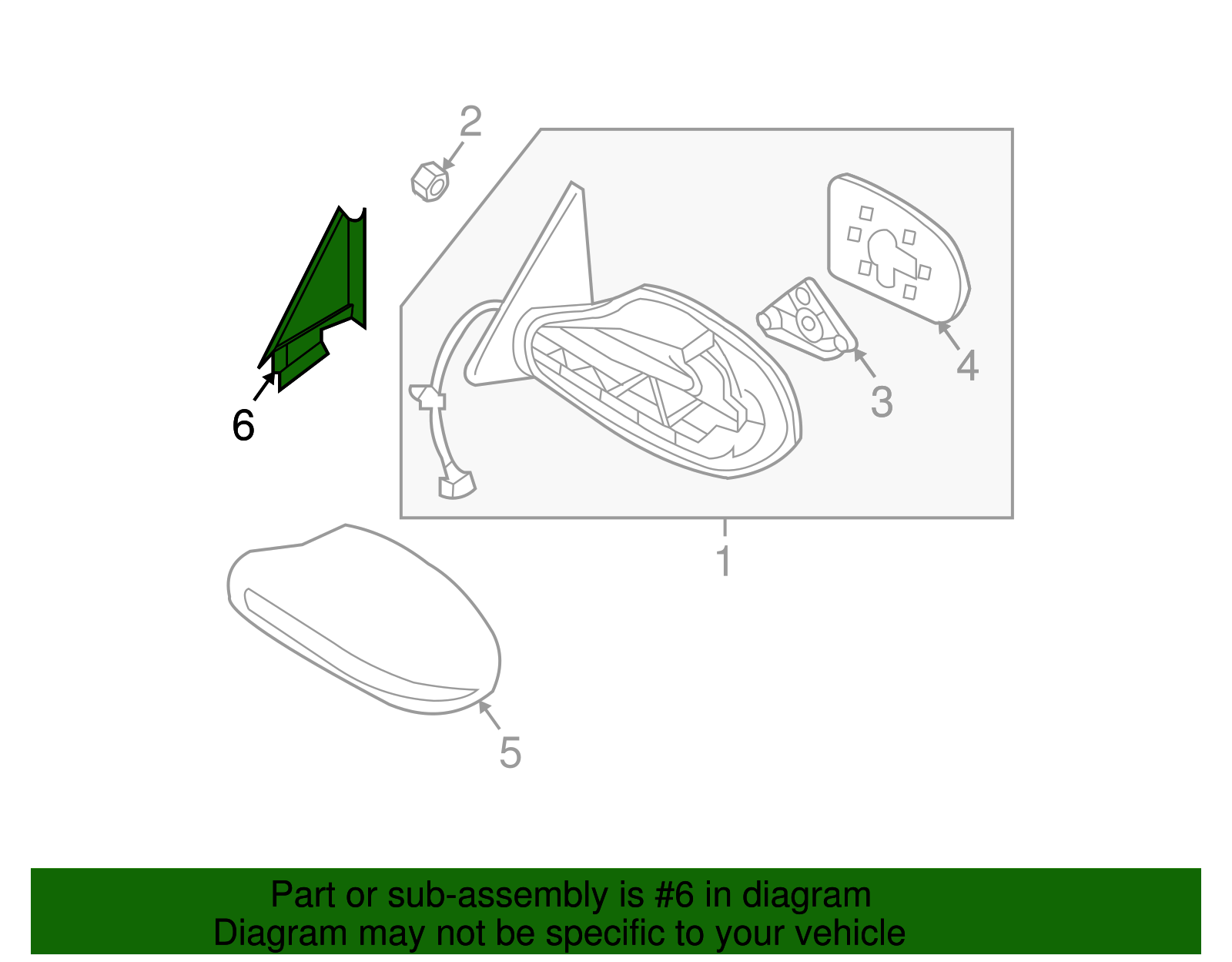 2

6

3

4

1

5

Part or sub-assembly is #6 in diagram
Diagram may not be specific to your vehicle