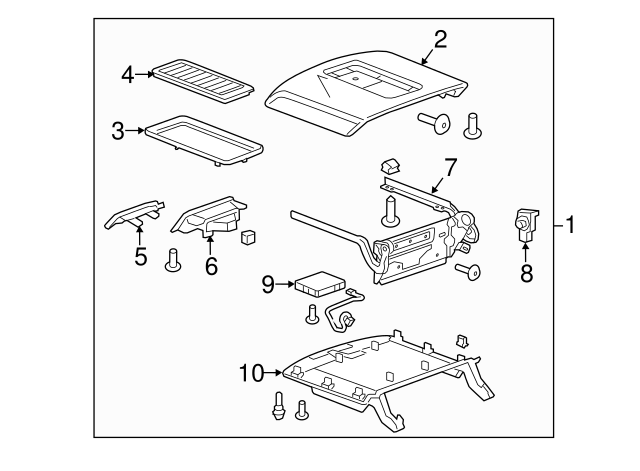 2
4
3
7
1
5
6
8
9
10