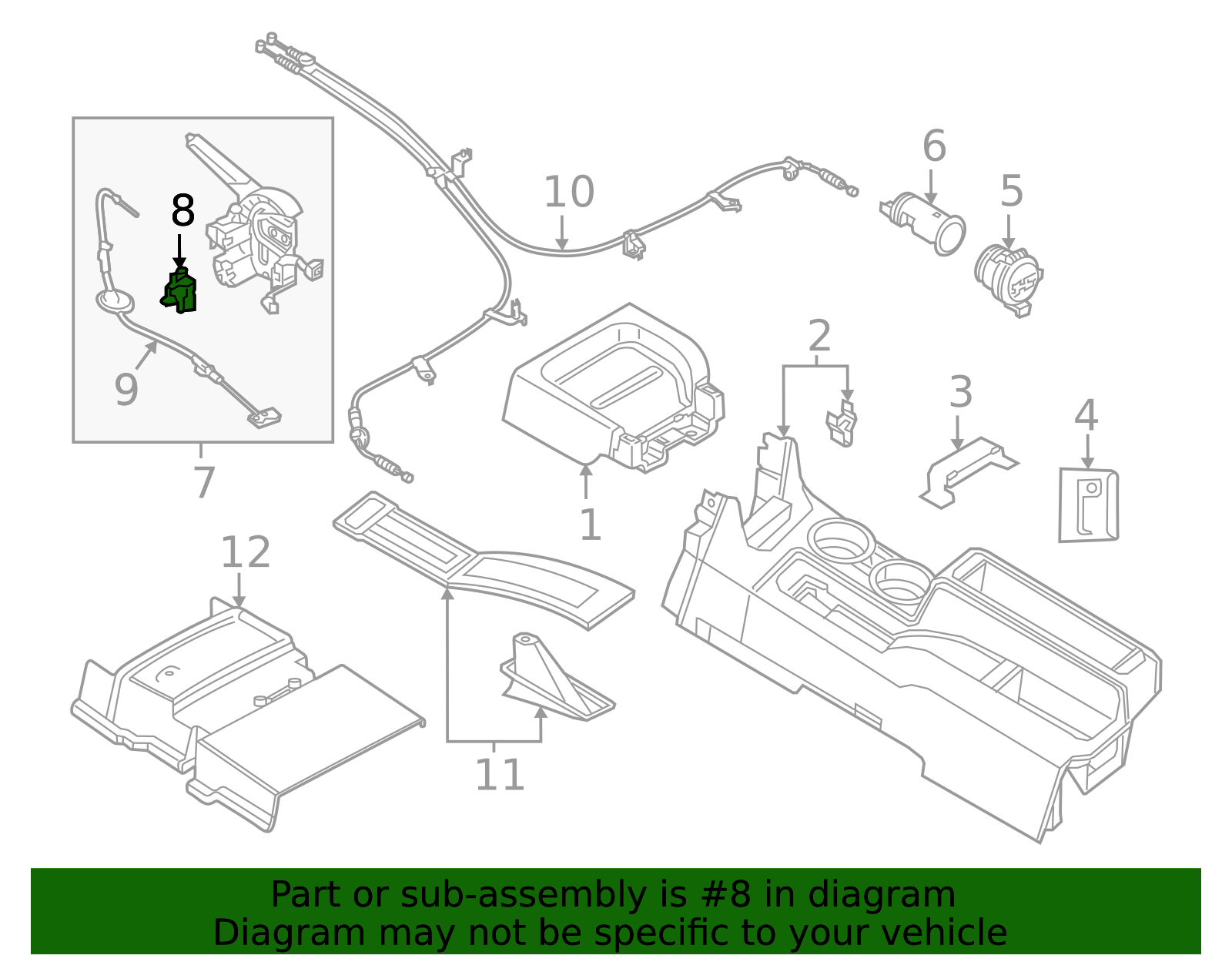 8
9
7
10
6
5
2
3
4
1
12
11

Part or sub-assembly is #8 in diagram
Diagram may not be specific to your vehicle