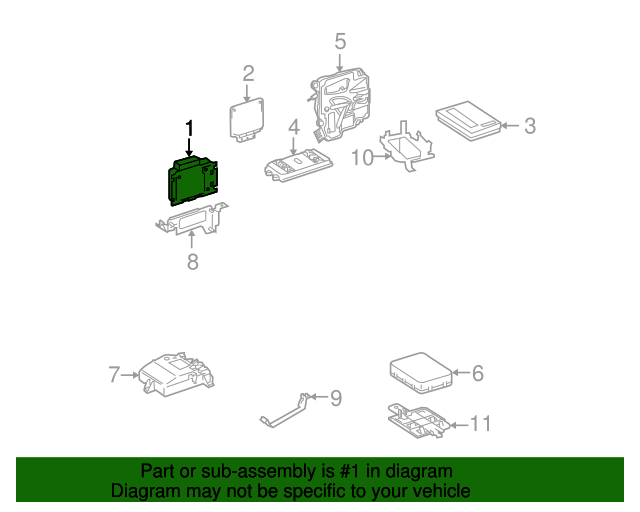 5
2
1
4
3
10
8
7
6
9
11

Part or sub-assembly is #1 in diagram
Diagram may not be specific to your vehicle