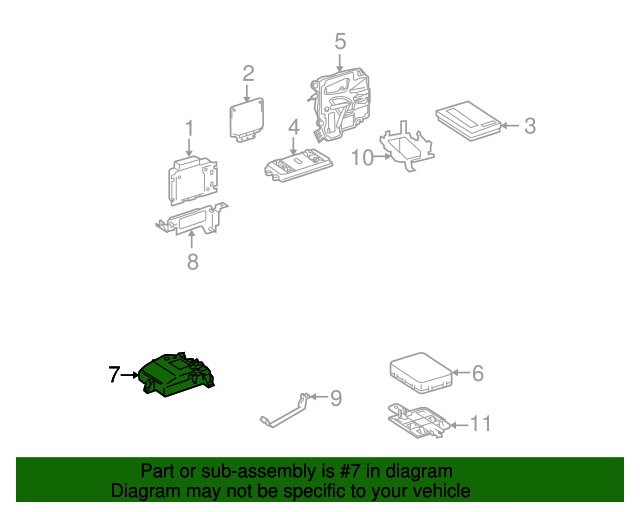 5
2
1
4
3
10
8
7
6
9
11

Part or sub-assembly is #7 in diagram
Diagram may not be specific to your vehicle