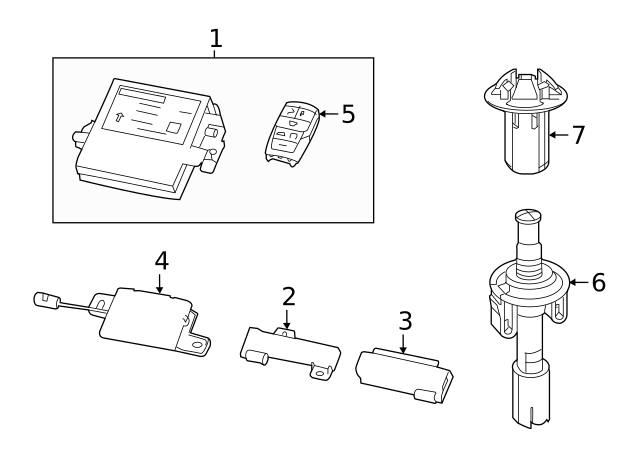 1
5
7
4
2
3
6