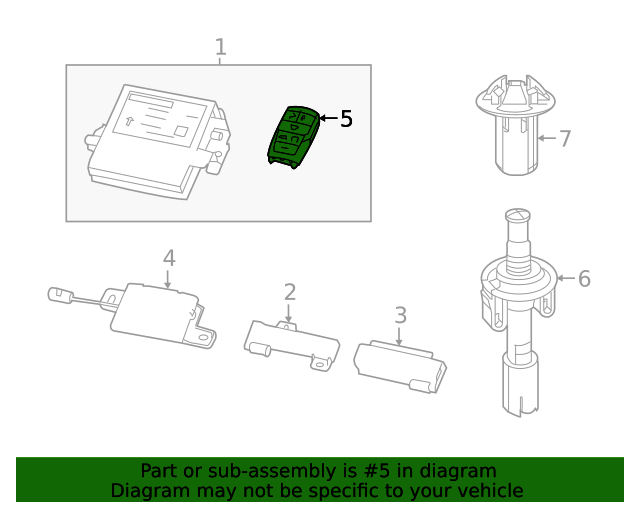 1

5

7

4

2

3

6

Part or sub-assembly is #5 in diagram
Diagram may not be specific to your vehicle