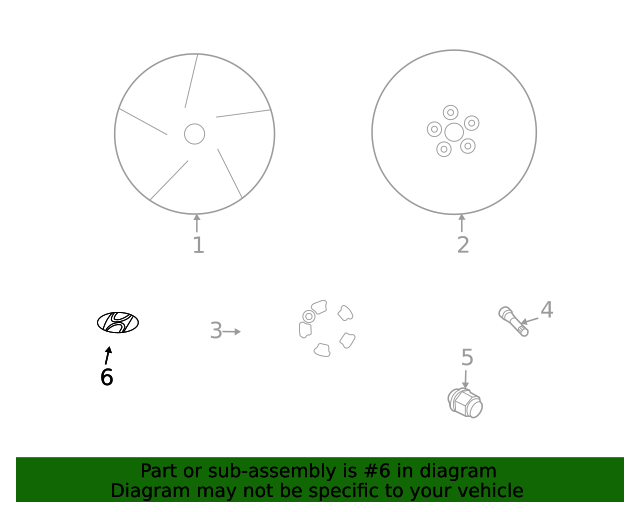 1

2

6

3

4

5

Part or sub-assembly is #6 in diagram
Diagram may not be specific to your vehicle