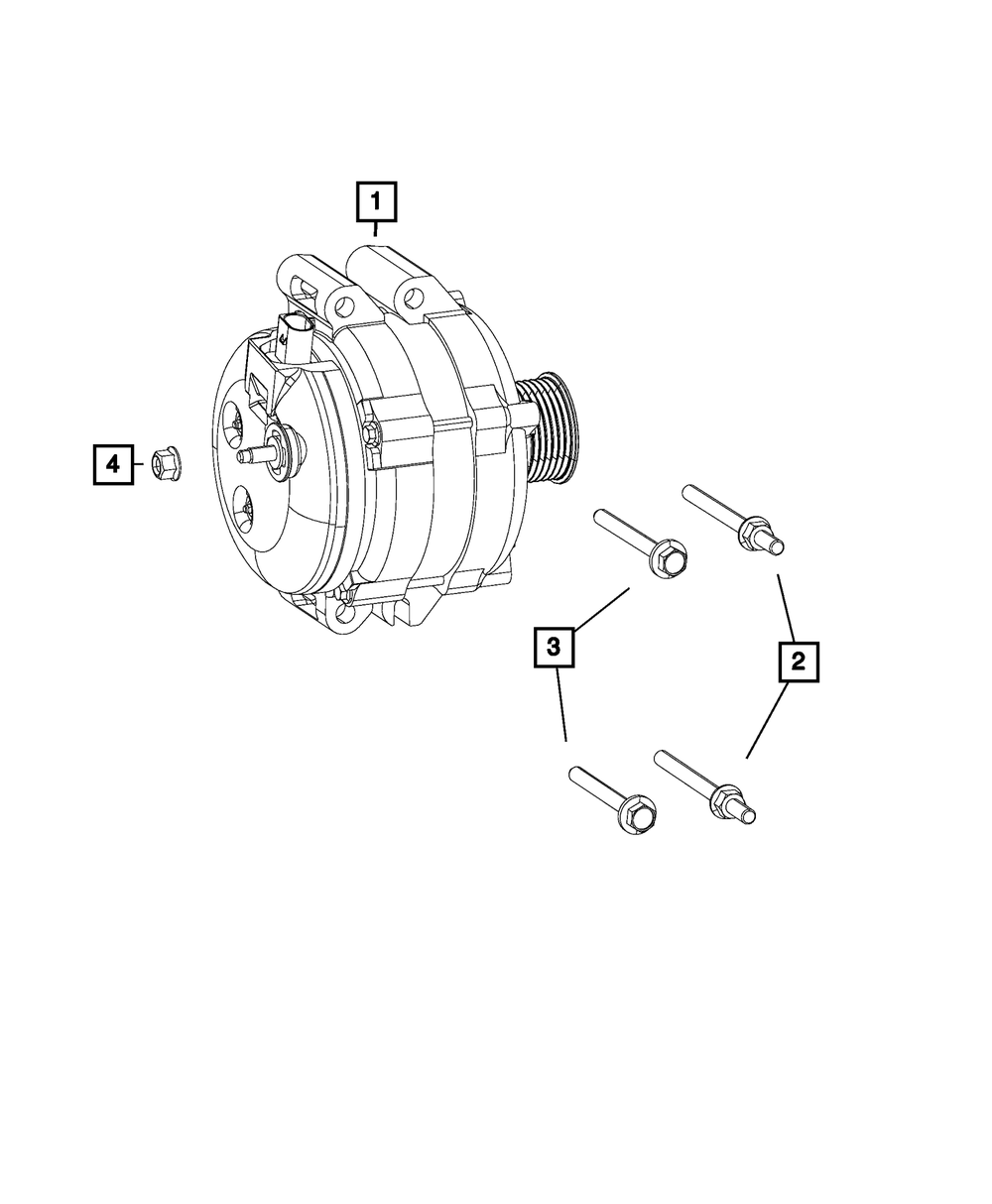 1
4
3
2