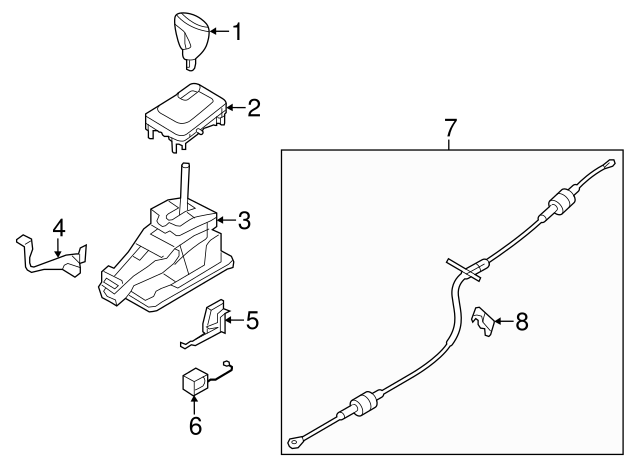 1
2
3
4
5
6
7
8