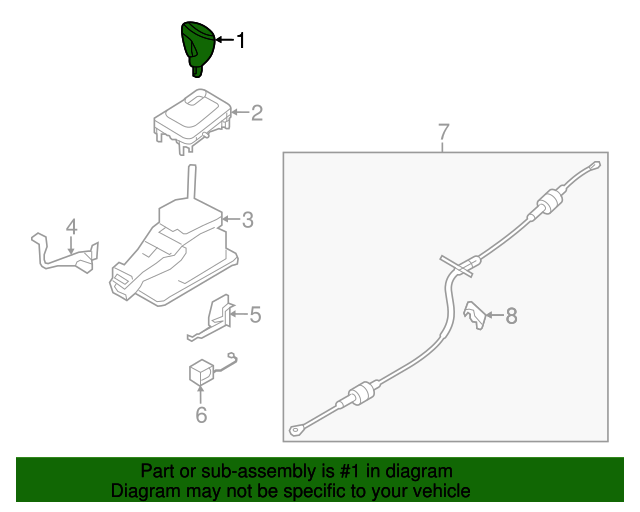 1
2
7
3
4
5
8
6

Part or sub-assembly is #1 in diagram
Diagram may not be specific to your vehicle