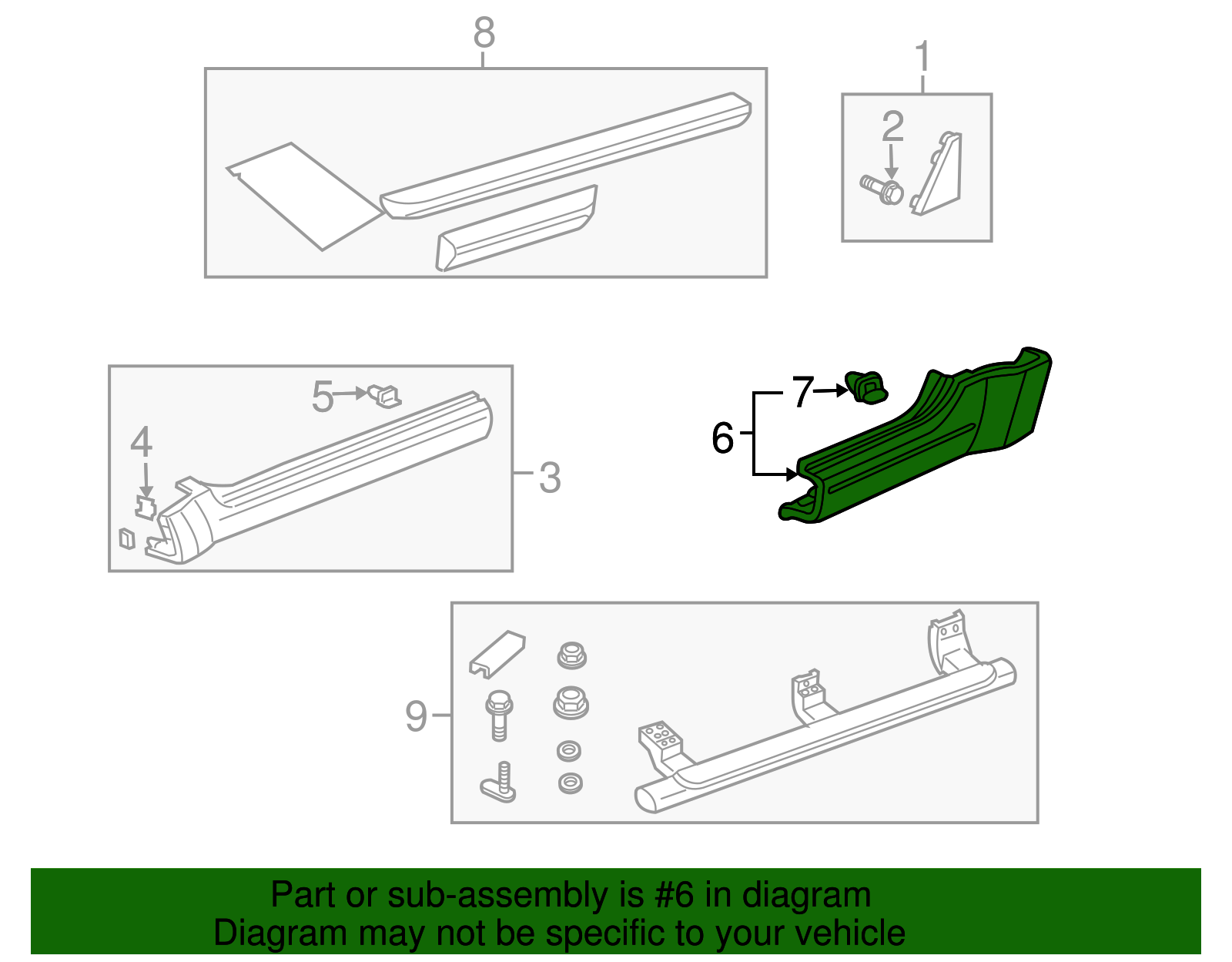 8
1
2
5
4
3
7
6
9

Part or sub-assembly is #6 in diagram
Diagram may not be specific to your vehicle